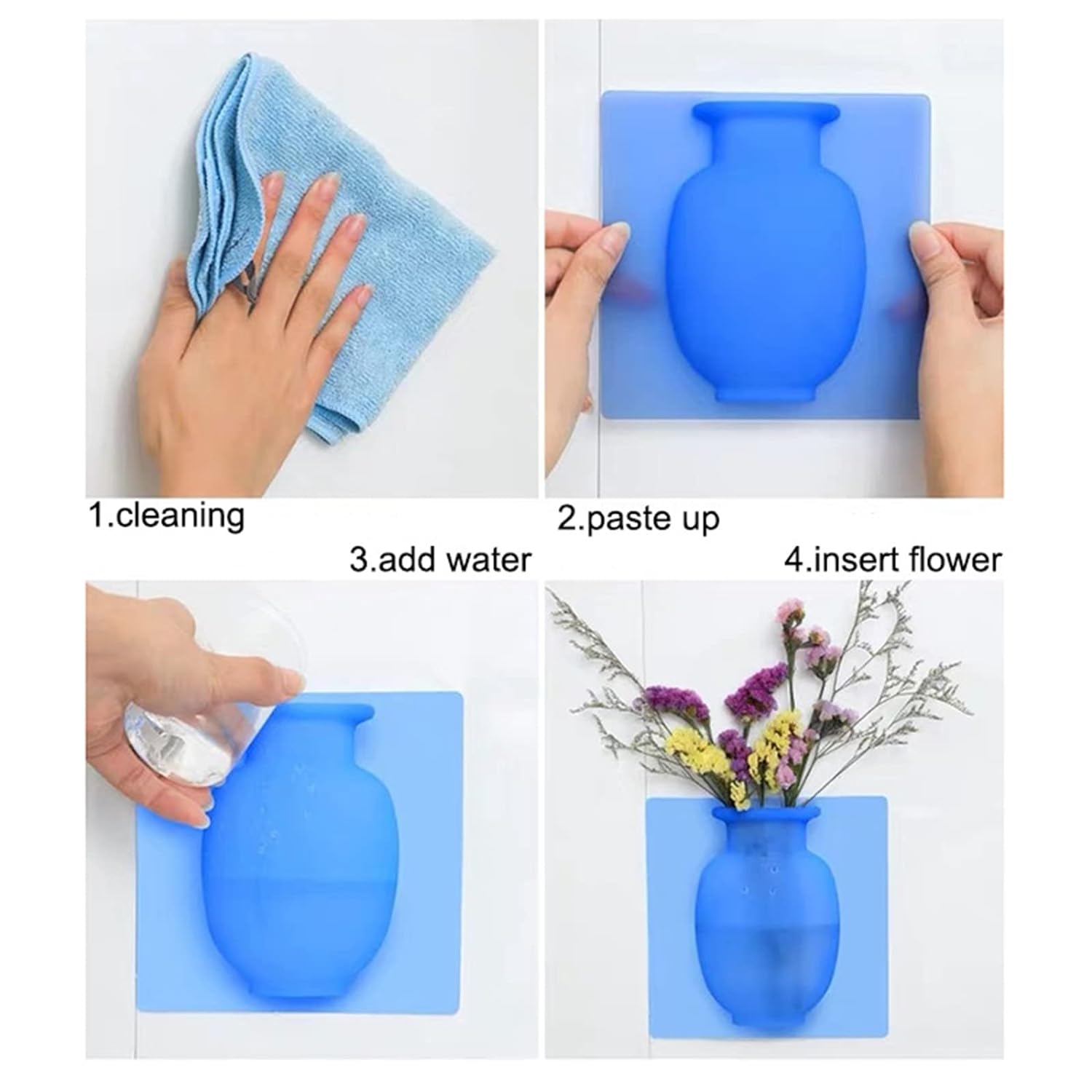 1.cleaning

2.paste up

3.add water

4.insert flower