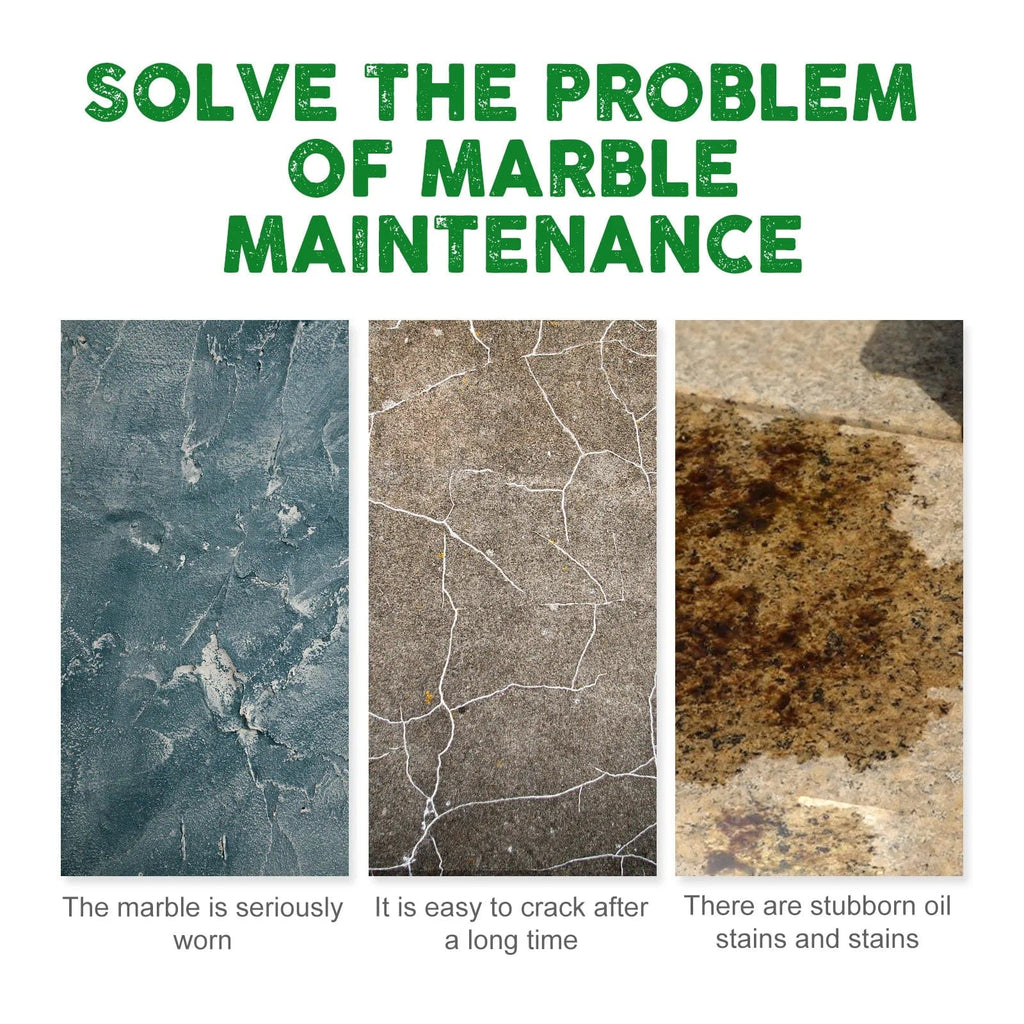 SOLVE THE PROBLEM OF MARBLE MAINTENANCE

The marble is seriously worn

It is easy to crack after a long time

There are stubborn oil stains and stains